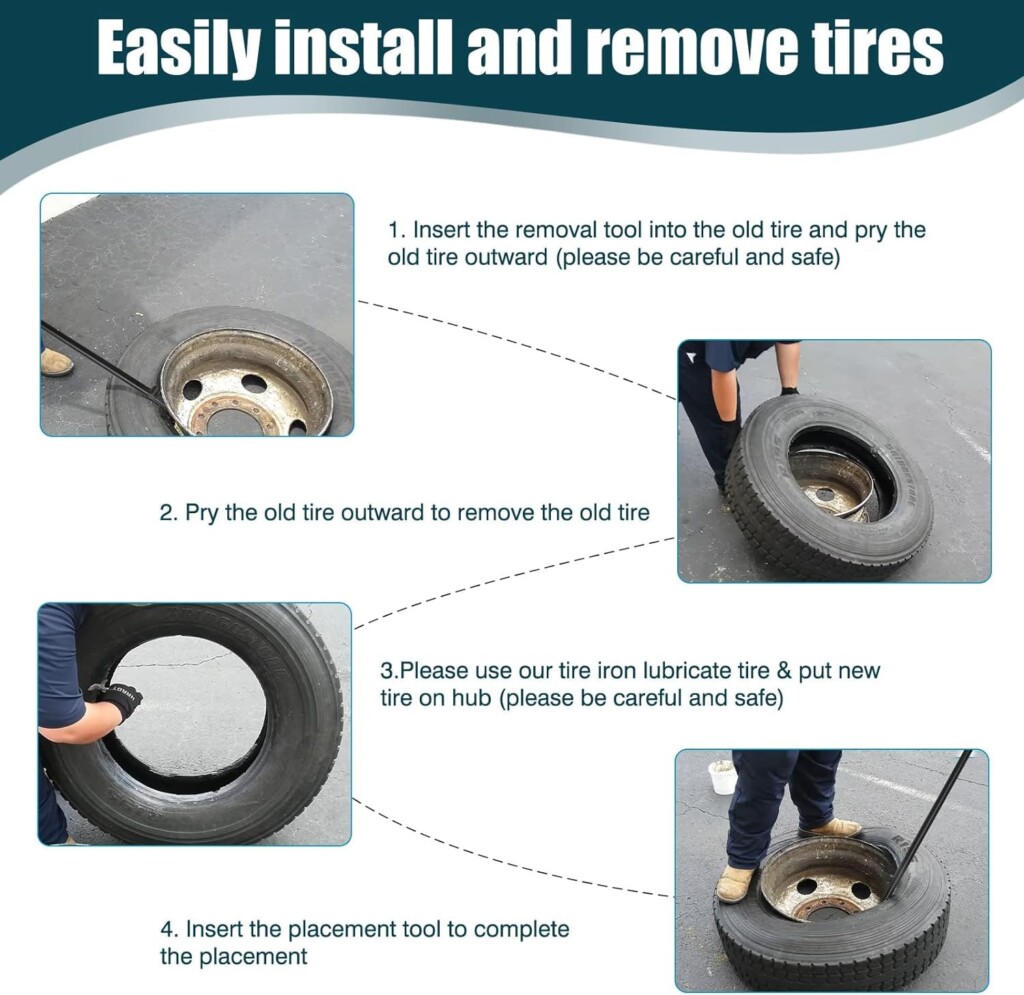 Easily install and remove tires

1. Insert the removal tool into the old tire and pry the old tire outward (please be careful and safe)

2. Pry the old tire outward to remove the old tire

3.Please use our tire iron lubricate tire & put new tire on hub (please be careful and safe)

4. Insert the placement tool to complete the placement